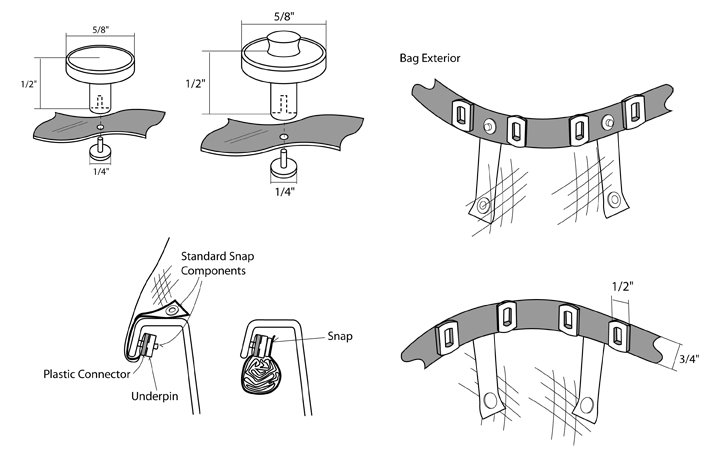 5/8"

1/2"

1/4"

5/8"

1/2"

1/4"

Bag Exterior

Standard Snap Components

Plastic Connector

Underpin

Snap

1/2"

3/4"